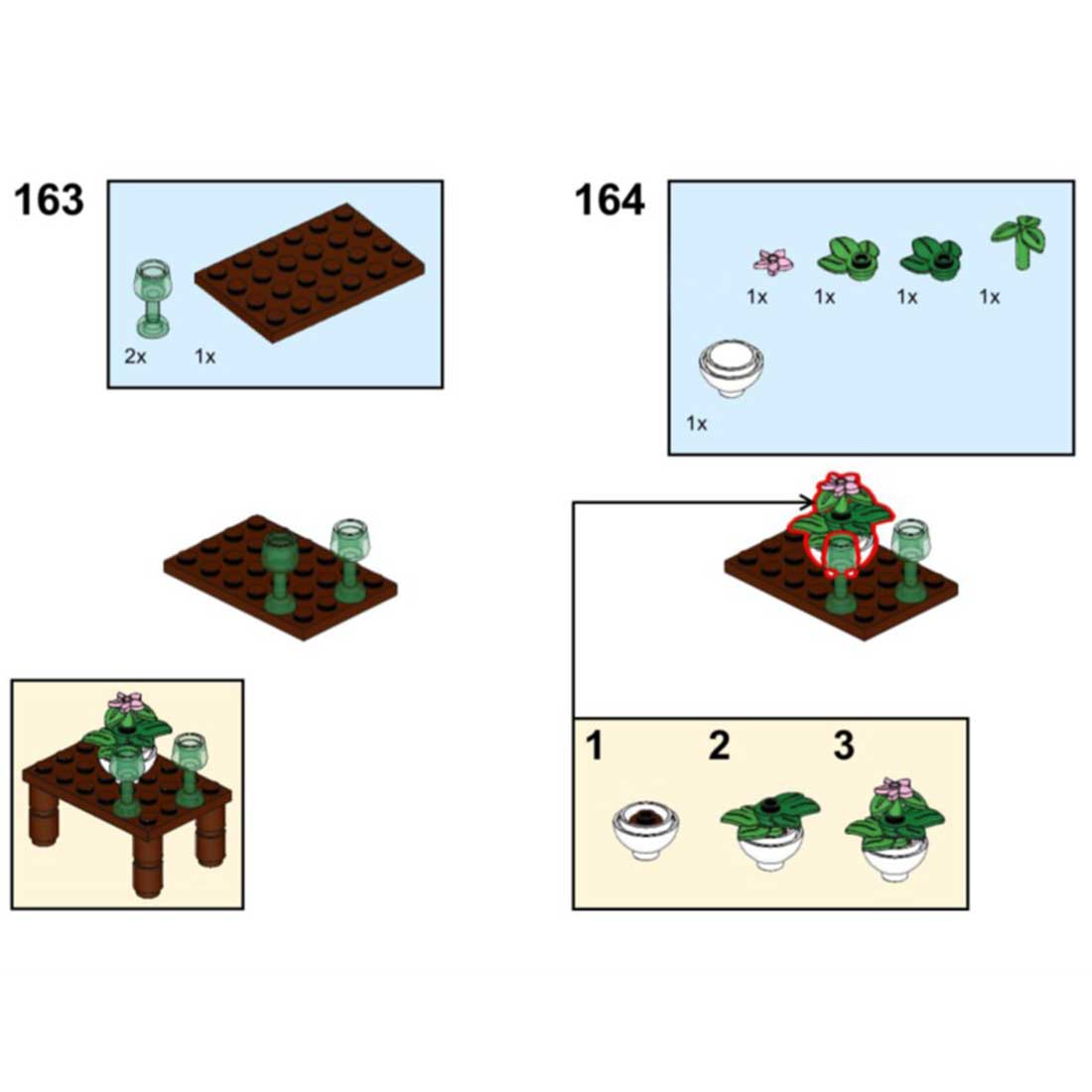 163

2x 1x

164

1x 1x 1x 1x

1x

1 2 3