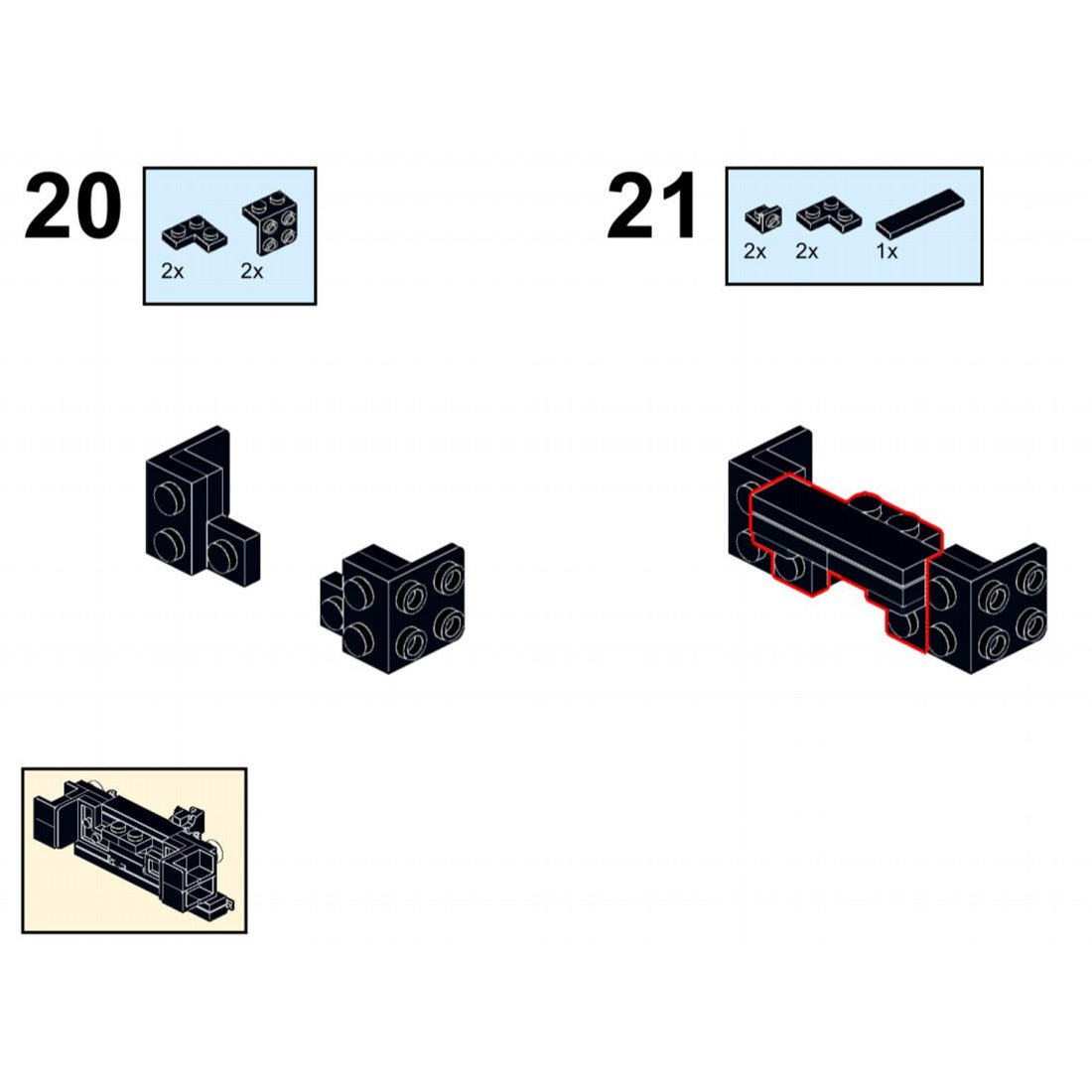 20

2x 2x

21

2x 2x 1x