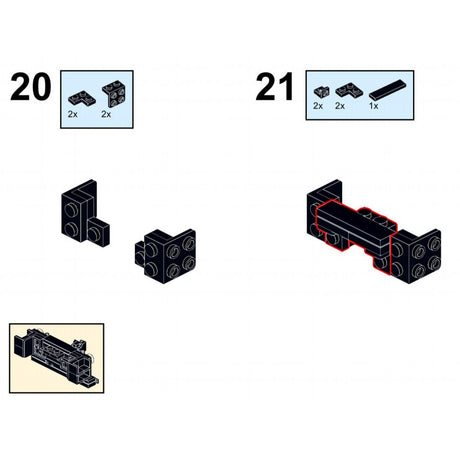 20

2x 2x

21

2x 2x 1x