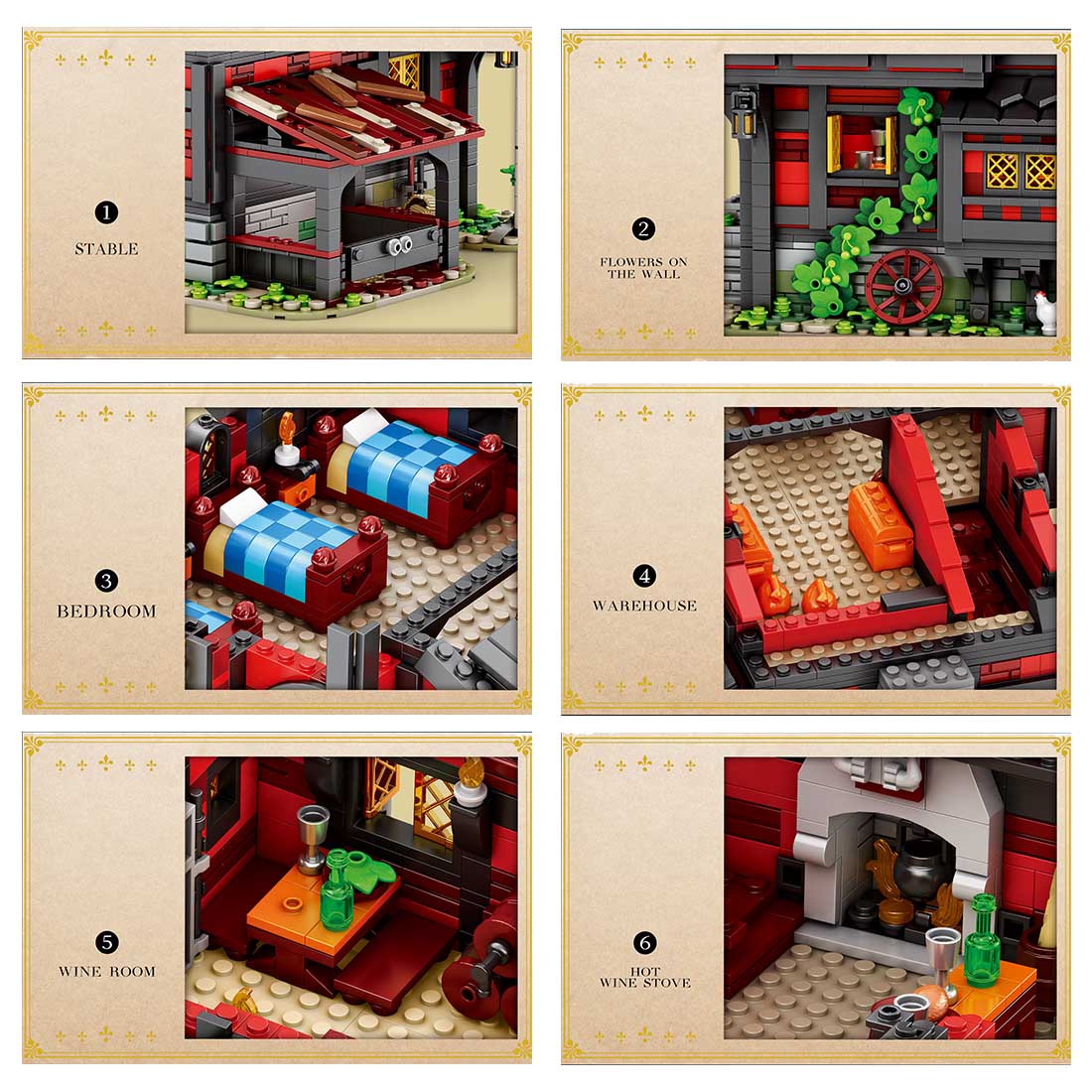 1
STABLE

2
FLOWERS ON THE WALL

3
BEDROOM

4
WAREHOUSE

5
WINE ROOM

6
HOT WINE STOVE