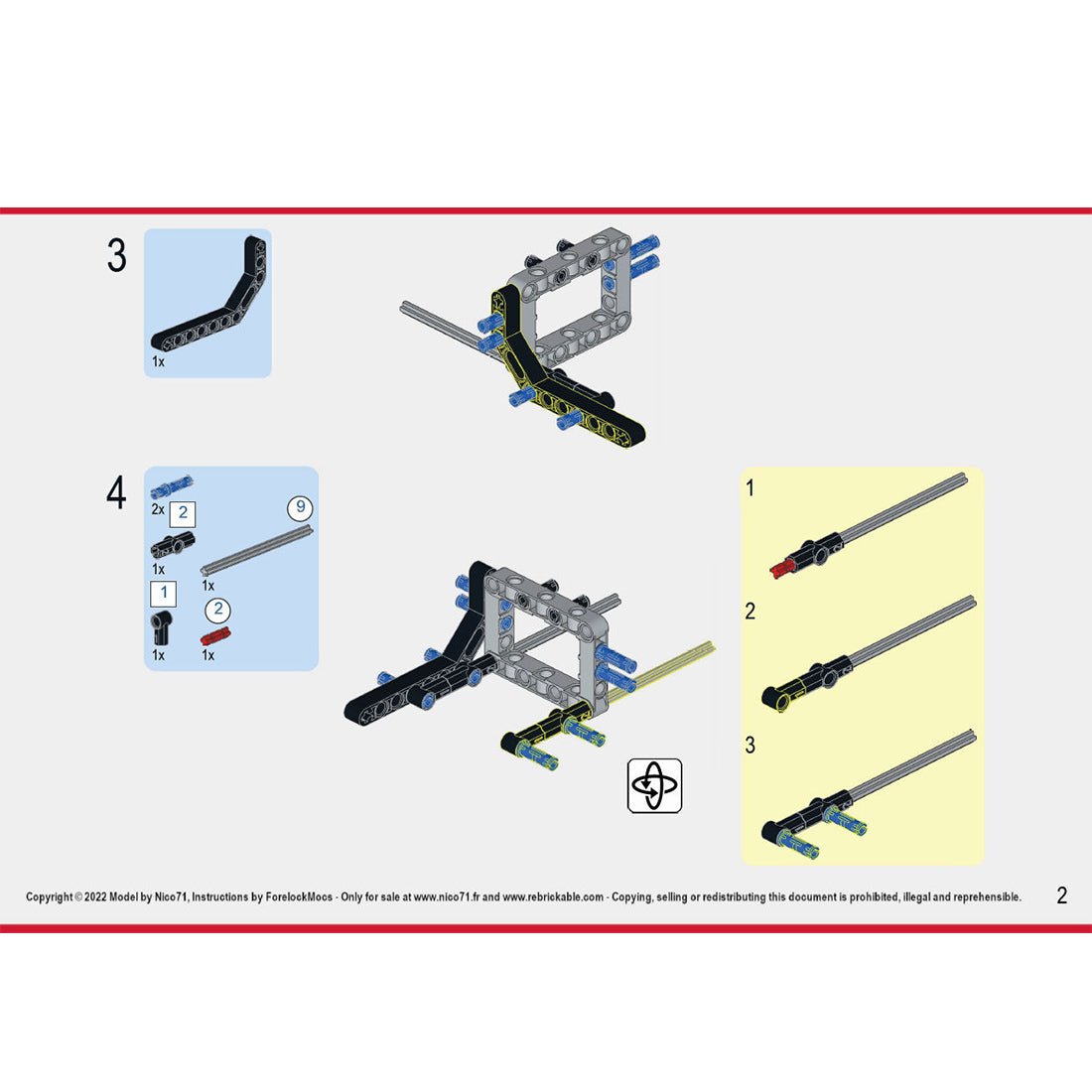 3

1x

4

2x 2

9

1x

1x

1

2

1x

1x

1

2

3

Copyright © 2022 Model by Nico71, Instructions by ForelockMoos - Only for sale at www.nico71.fr and www.rebrickable.com - Copying, selling or redistributing this document is prohibited, illegal and reprehensible.

2