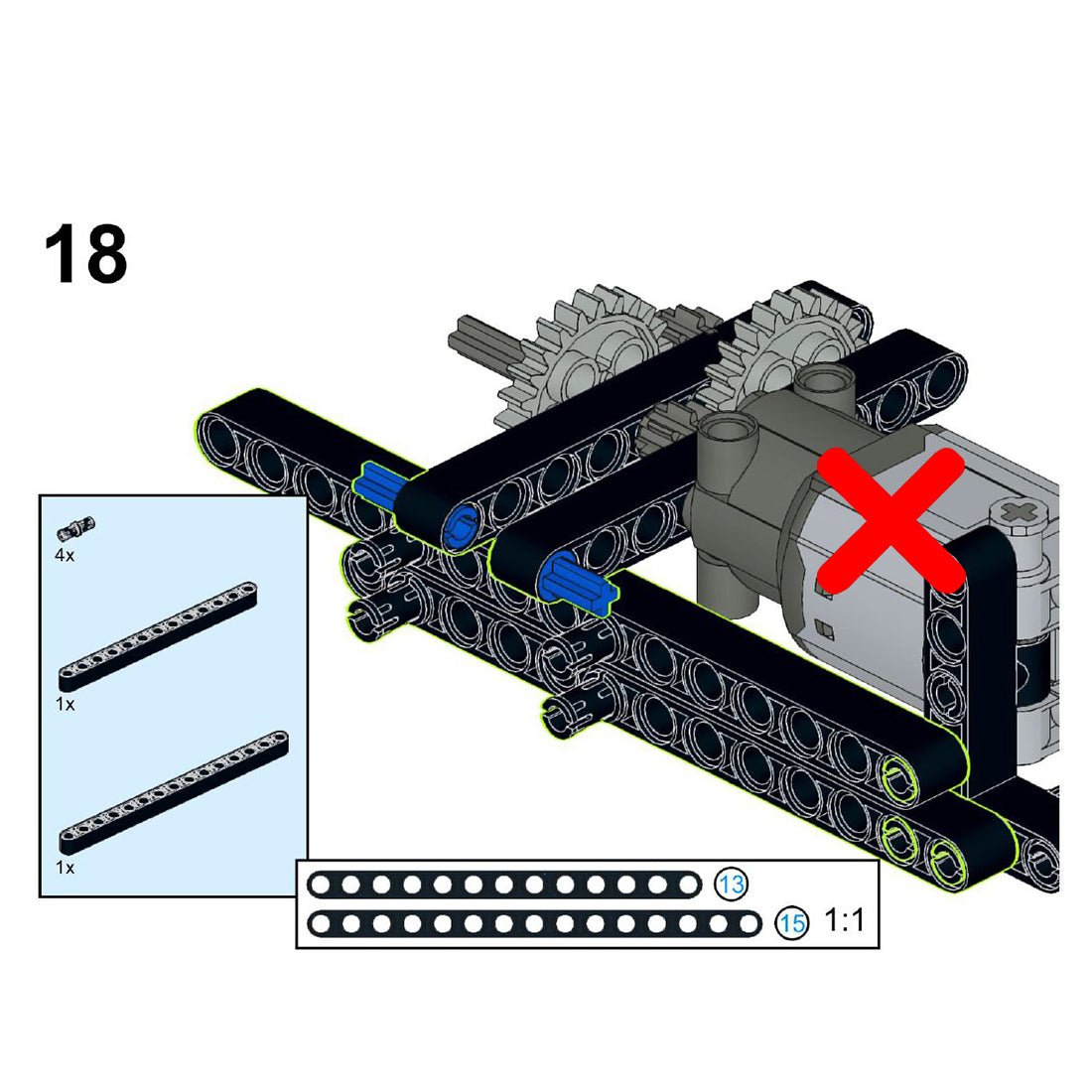 18

4x

1x

1x

13

15

1:1