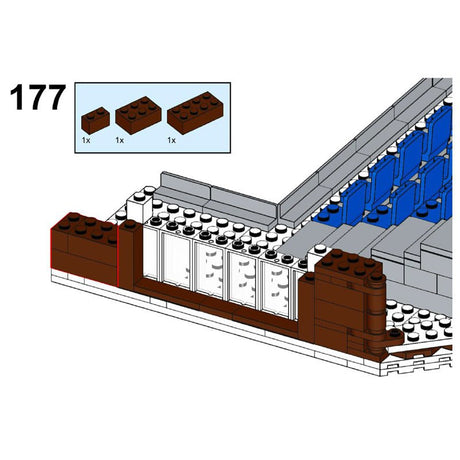 177

1x 1x 1x