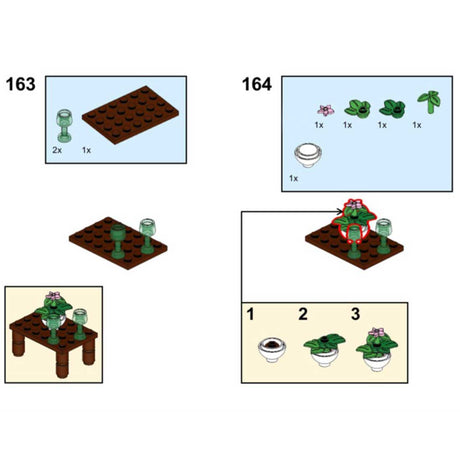 163

2x 1x

164

1x 1x 1x 1x

1x

1 2 3