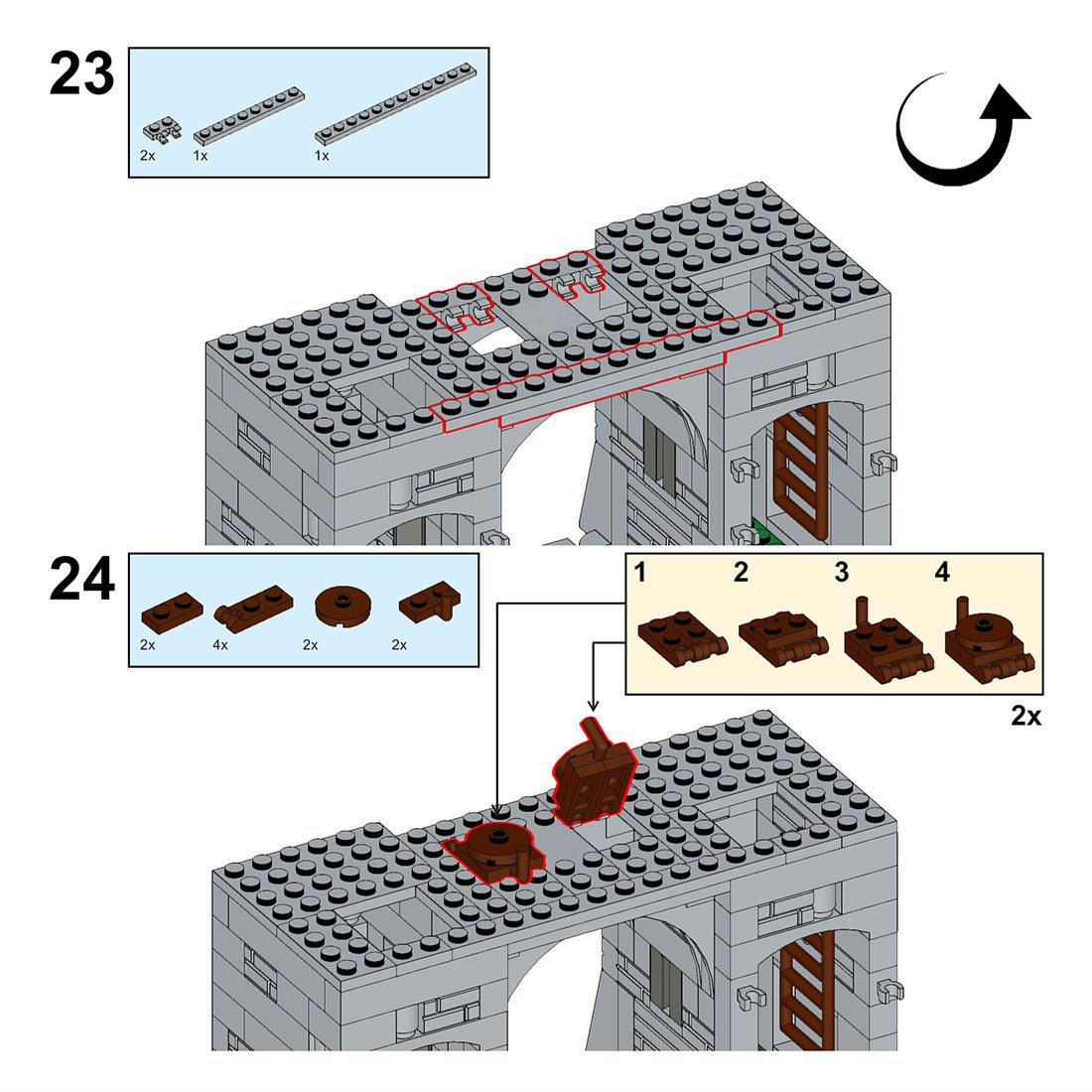 23

2x 1x 1x

24

2x 4x 2x 2x

1 2 3 4

2x