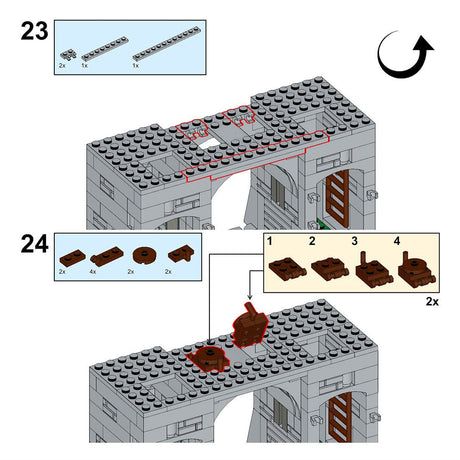 23

2x 1x 1x

24

2x 4x 2x 2x

1 2 3 4

2x